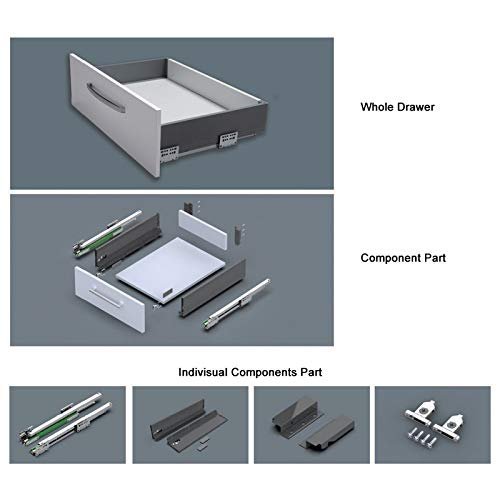 Whole Drawer

Component Part

Indivisual Components Part