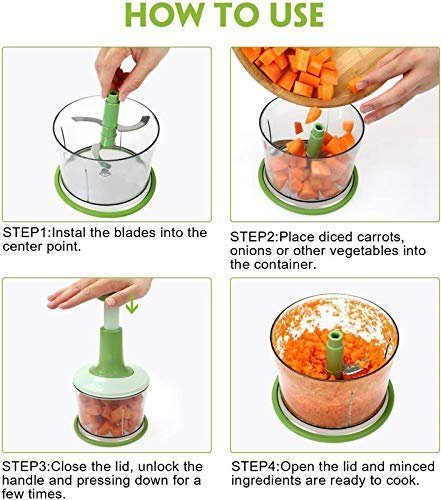 HOW TO USE

STEP1:Instal the blades into the center point.

STEP2:Place diced carrots, onions or other vegetables into the container.

STEP3:Close the lid, unlock the handle and pressing down for a few times.

STEP4:Open the lid and minced ingredients are ready to cook.