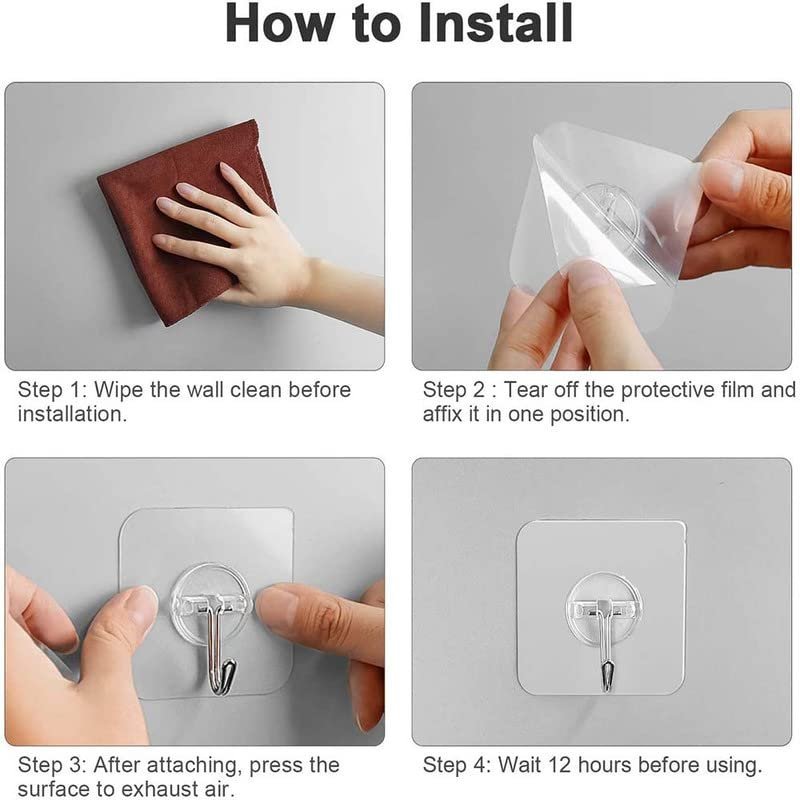 How to Install

Step 1: Wipe the wall clean before installation.

Step 2 : Tear off the protective film and affix it in one position.

Step 3: After attaching, press the surface to exhaust air.

Step 4: Wait 12 hours before using.