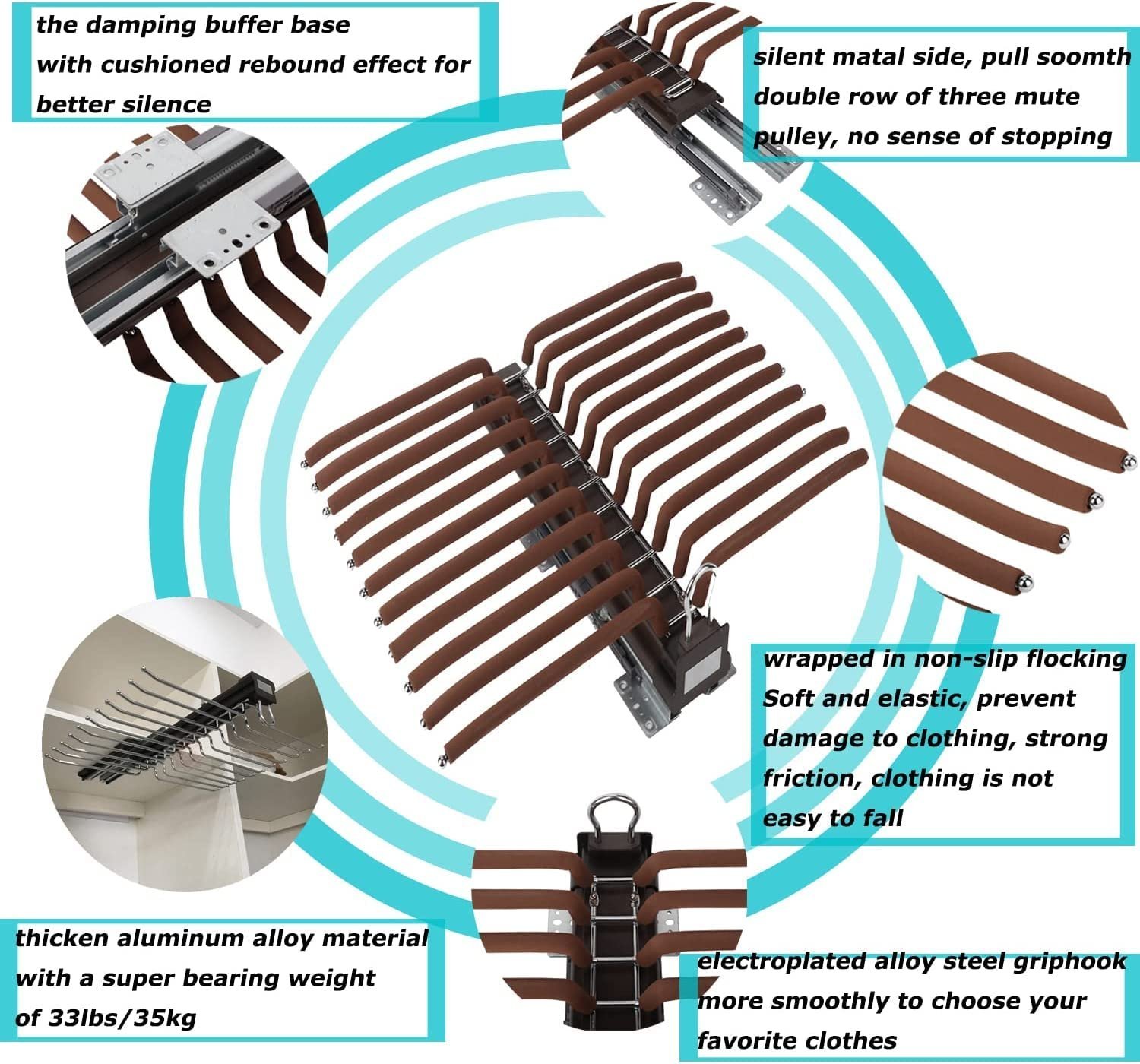 the damping buffer base
with cushioned rebound effect for better silence

silent matal side, pull soomth double row of three mute pulley, no sense of stopping

wrapped in non-slip flocking Soft and elastic, prevent damage to clothing, strong friction, clothing is not easy to fall

thicken aluminum alloy material with a super bearing weight of 33lbs/35kg

electroplated alloy steel griphook more smoothly to choose your favorite clothes